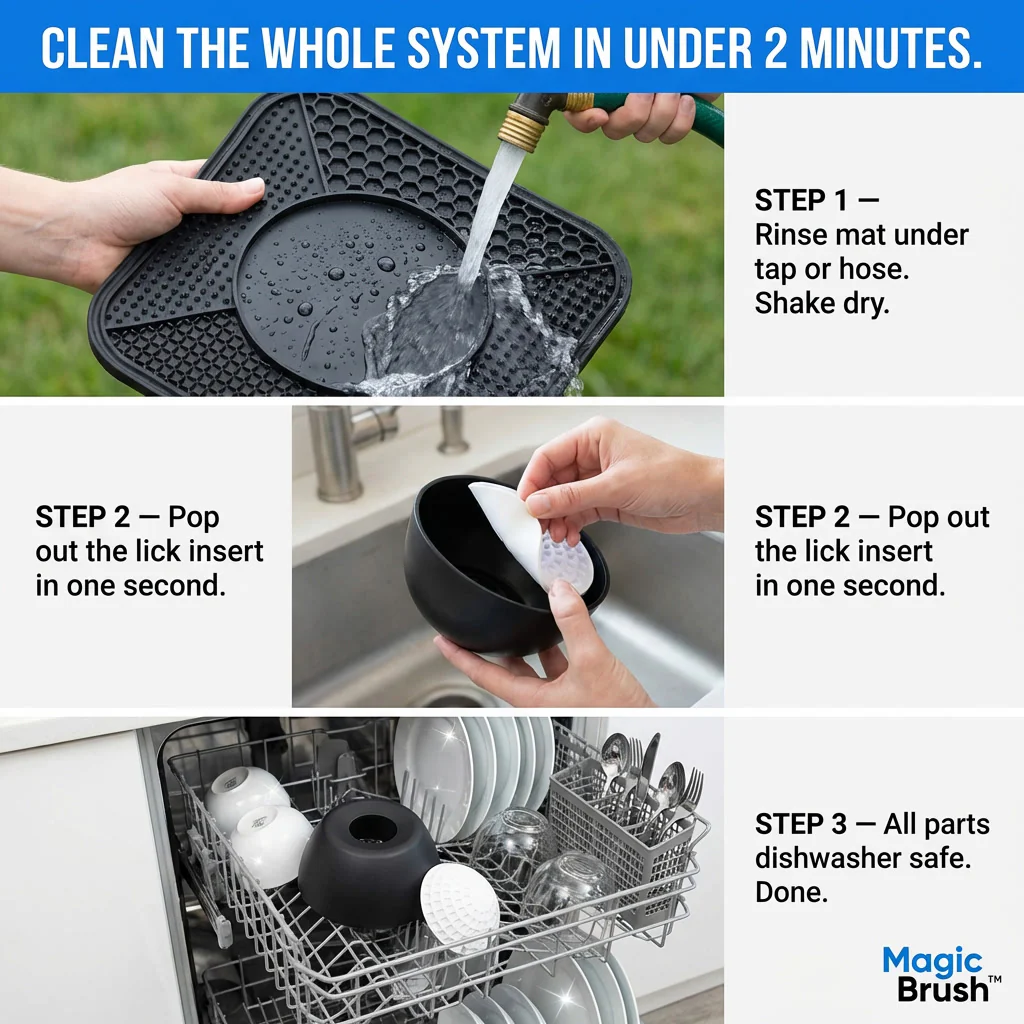 CLEAN THE WHOLE SYSTEM IN UNDER 2 MINUTES.

STEP 1 — Rinse mat under tap or hose. Shake dry.

STEP 2 — Pop out the lick insert in one second.

STEP 2 — Pop out the lick insert in one second.

STEP 3 — All parts dishwasher safe. Done.

Magic Brush™